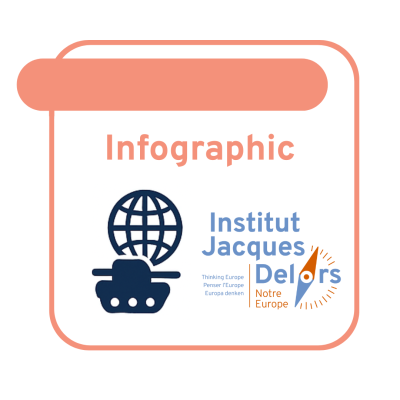 Infographic

Institut Jacques Delors

Thinking Europe
Penser l'Europe
Europa denken

Notre Europe